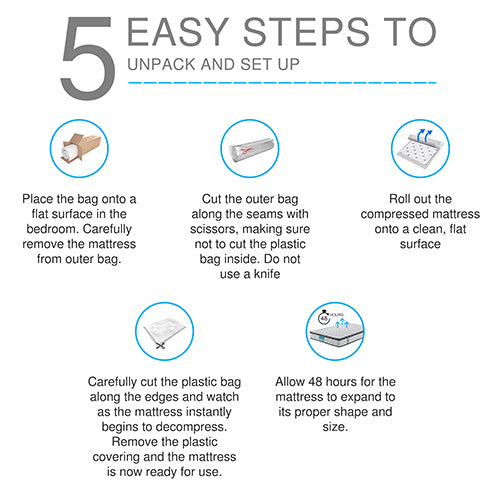 5 EASY STEPS TO
UNPACK AND SET UP

Place the bag onto a flat surface in the bedroom. Carefully remove the mattress from outer bag.

Cut the outer bag along the seams with scissors, making sure not to cut the plastic bag inside. Do not use a knife

Roll out the compressed mattress onto a clean, flat surface

Carefully cut the plastic bag along the edges and watch as the mattress instantly begins to decompress. Remove the plastic covering and the mattress is now ready for use.

48 HOURS

Allow 48 hours for the mattress to expand to its proper shape and size.