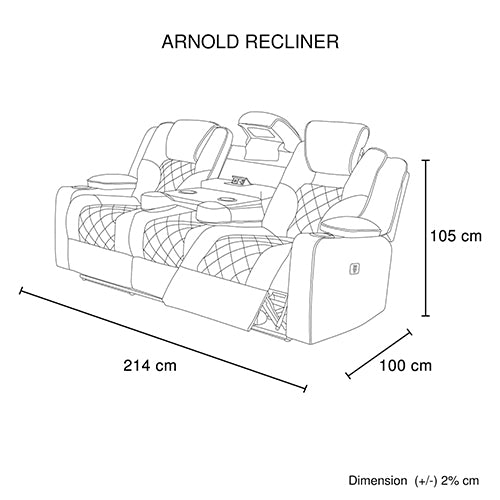 ARNOLD RECLINER

105 cm

214 cm

100 cm

Dimension (+/-) 2% cm