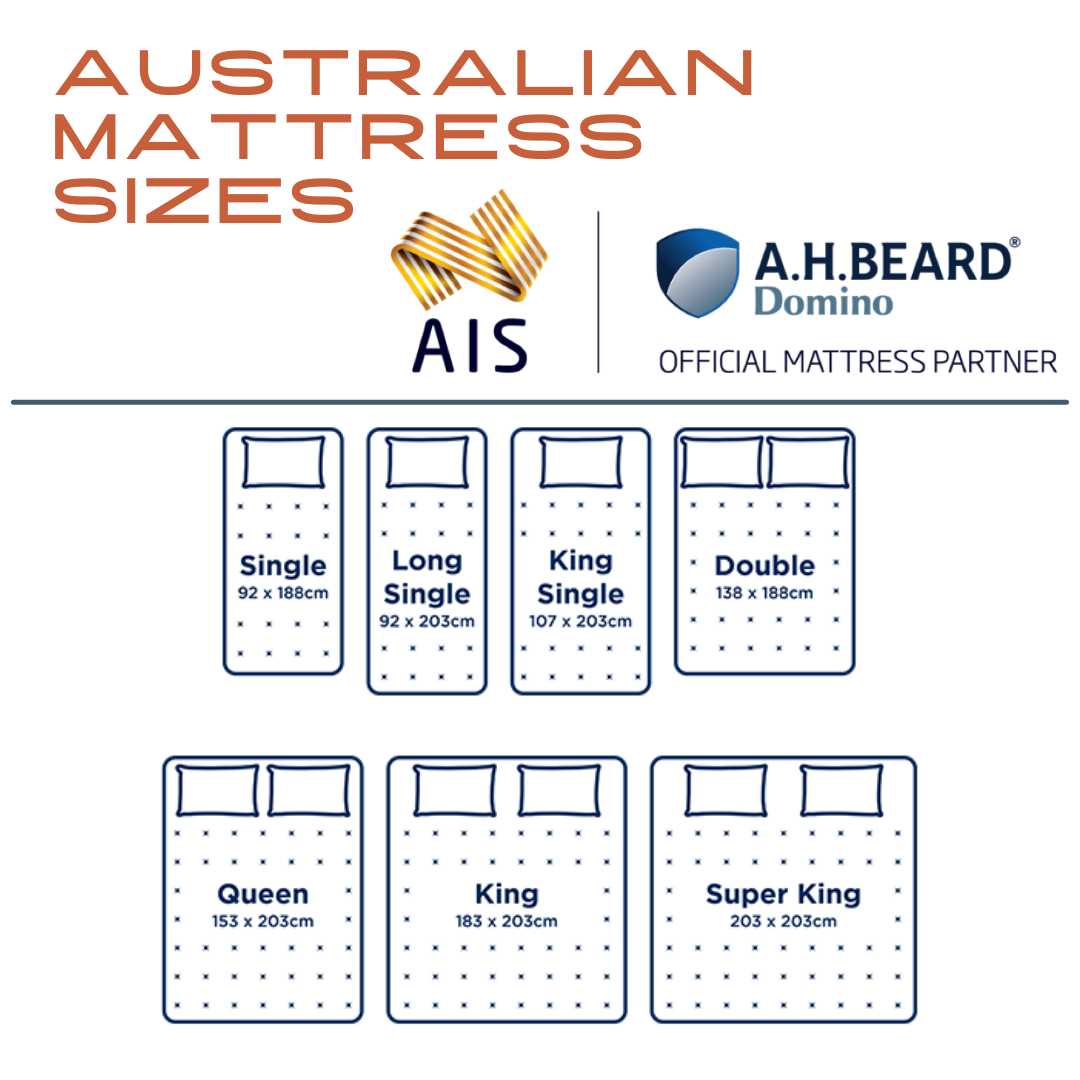 AUSTRALIAN MATTRESS SIZES

AIS

A.H.BEARD®
Domino

OFFICIAL MATTRESS PARTNER

Single
92 x 188cm

Long Single
92 x 203cm

King Single
107 x 203cm

Double
138 x 188cm

Queen
153 x 203cm

King
183 x 203cm

Super King
203 x 203cm